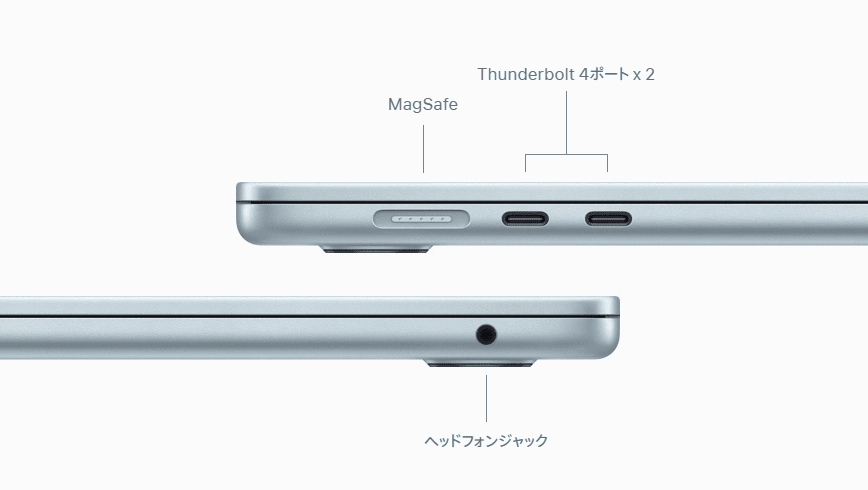 Thunderbolt 4ポート x 2

MagSafe

ヘッドフォンジャック